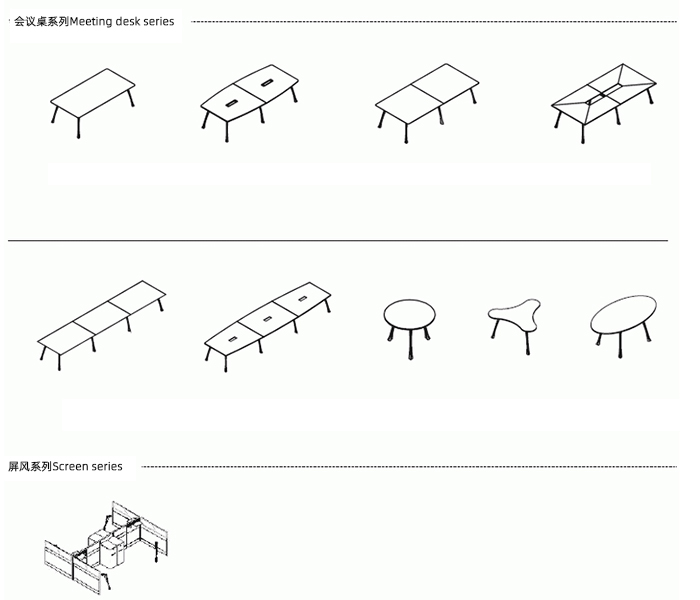 会议桌系列Meeting desk series

屏风系列Screen series